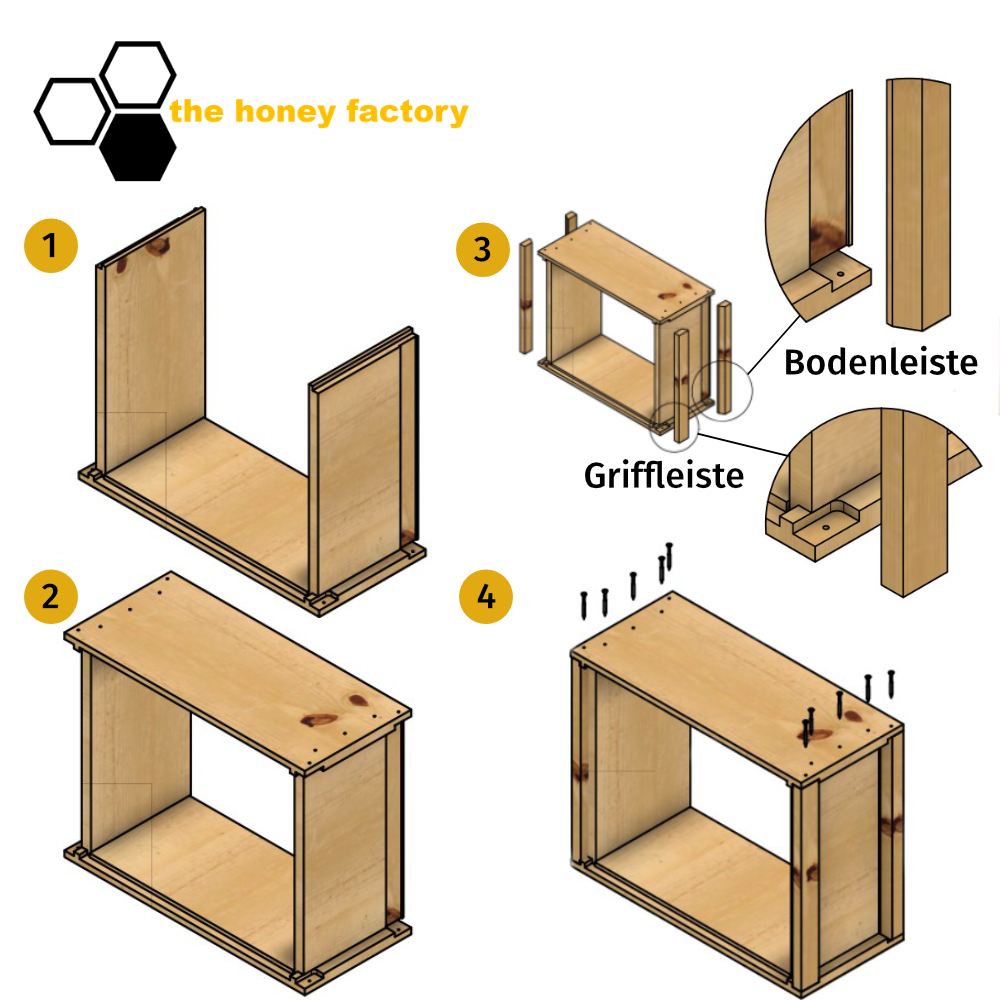 the honey factory

1

3

Bodenleiste

Griffleiste

2

4